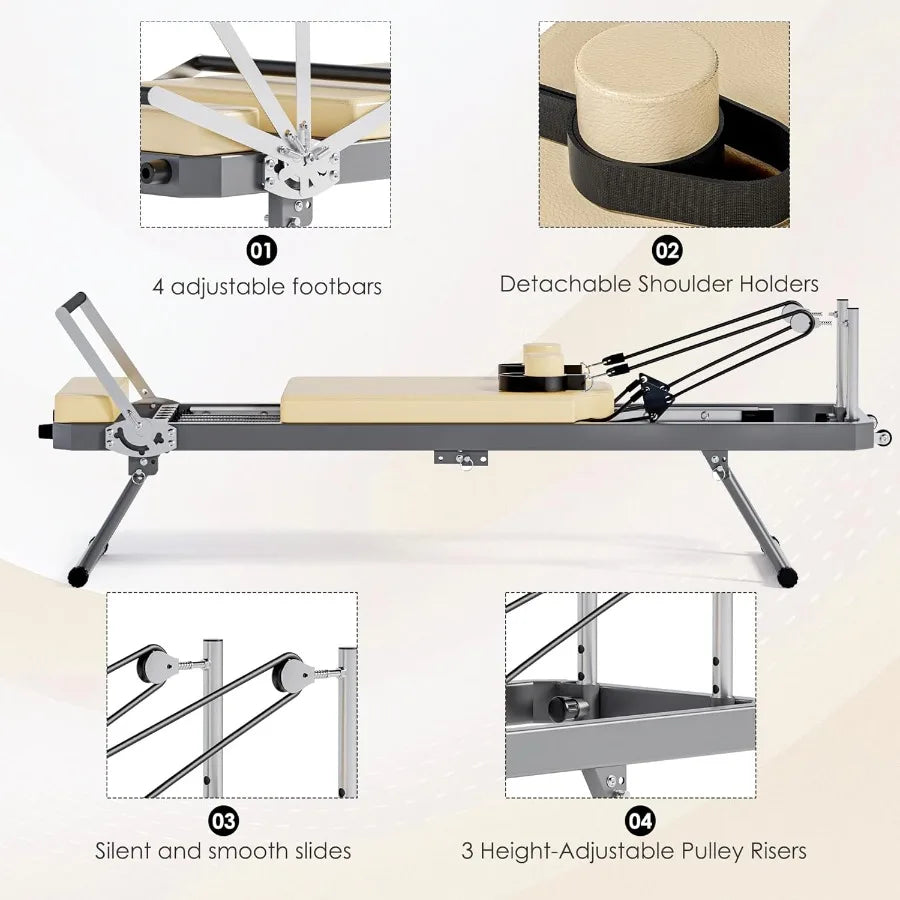 01
4 adjustable footbars

02
Detachable Shoulder Holders

03
Silent and smooth slides

04
3 Height-Adjustable Pulley Risers