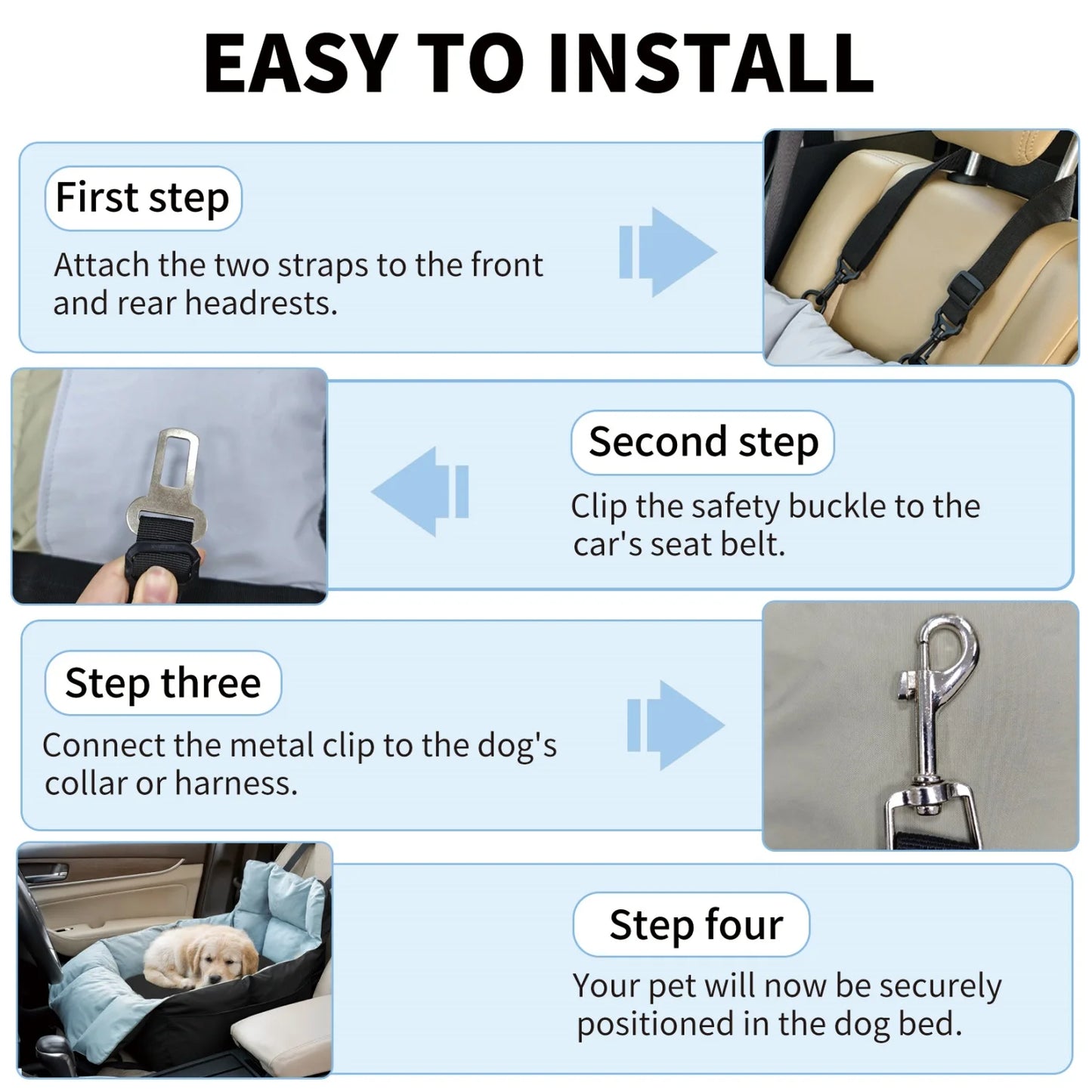 EASY TO INSTALL

First step

Attach the two straps to the front and rear headrests.

Second step

Clip the safety buckle to the car's seat belt.

Step three

Connect the metal clip to the dog's collar or harness.

Step four

Your pet will now be securely positioned in the dog bed.