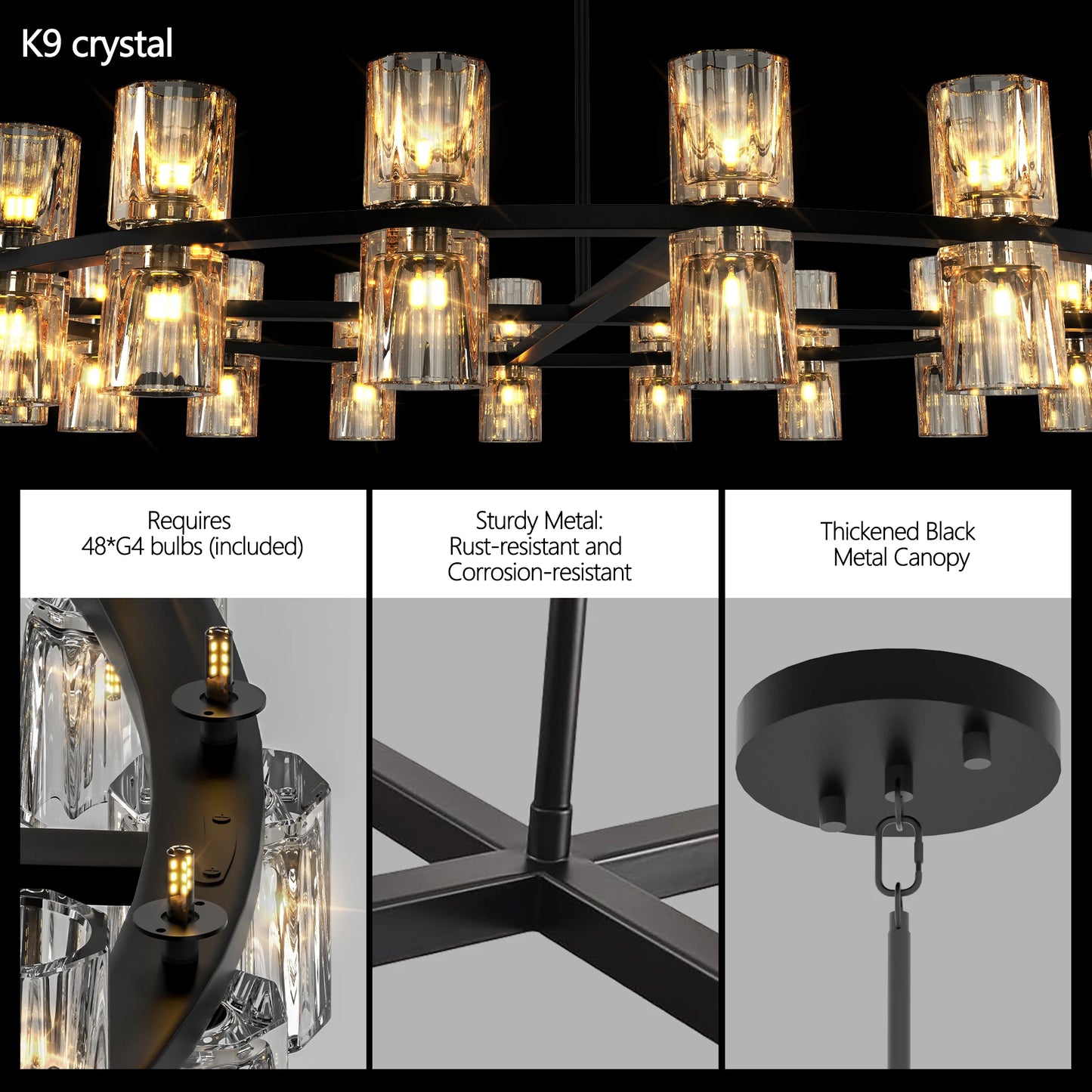 K9 crystal

Requires
48*G4 bulbs (included)

Sturdy Metal:
Rust-resistant and
Corrosion-resistant

Thickened Black
Metal Canopy