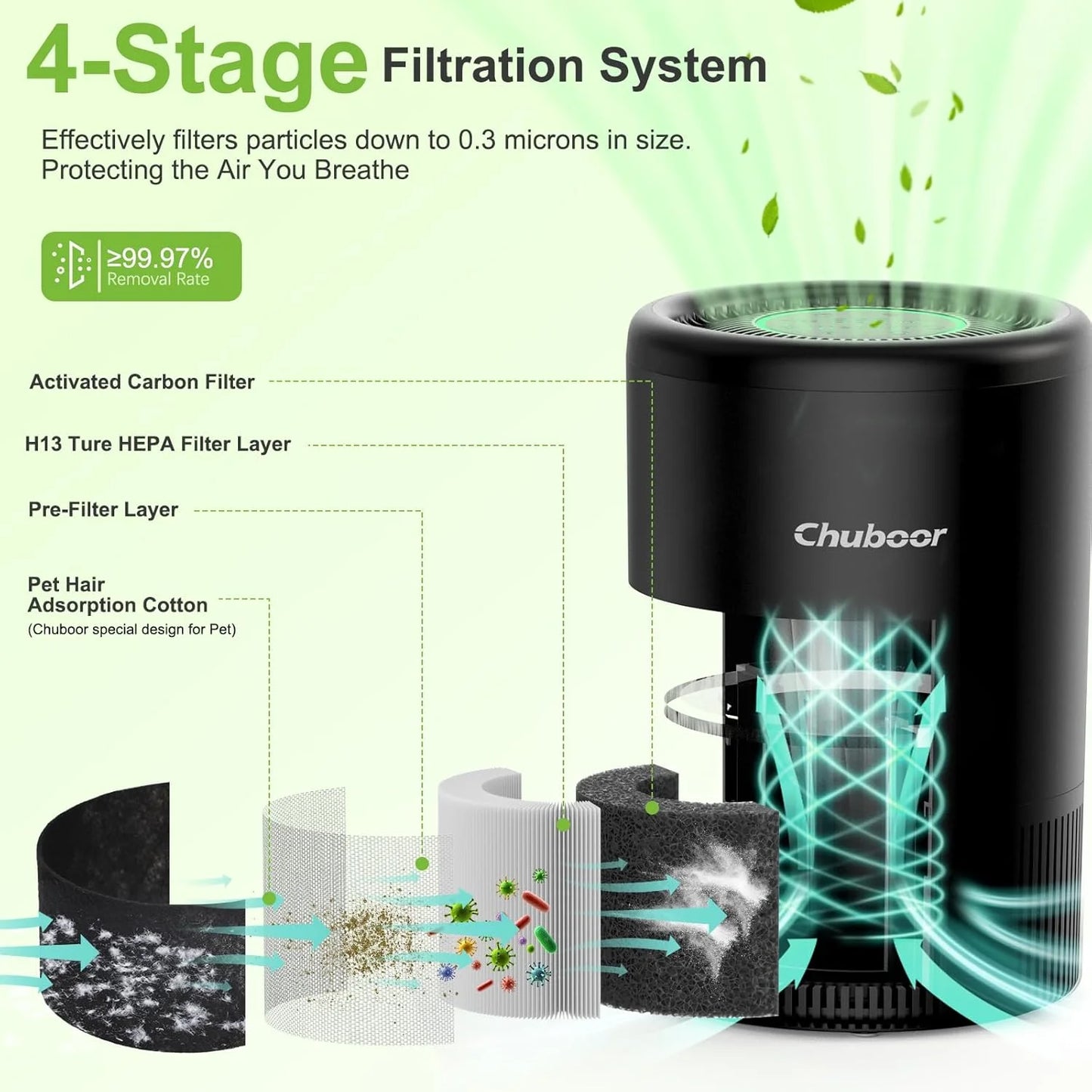 4-Stage Filtration System

Effectively filters particles down to 0.3 microns in size. Protecting the Air You Breathe

≥99.97% Removal Rate

Activated Carbon Filter

H13 Ture HEPA Filter Layer

Pre-Filter Layer

Pet Hair Adsorption Cotton
(Chuboor special design for Pet)

Chuboor