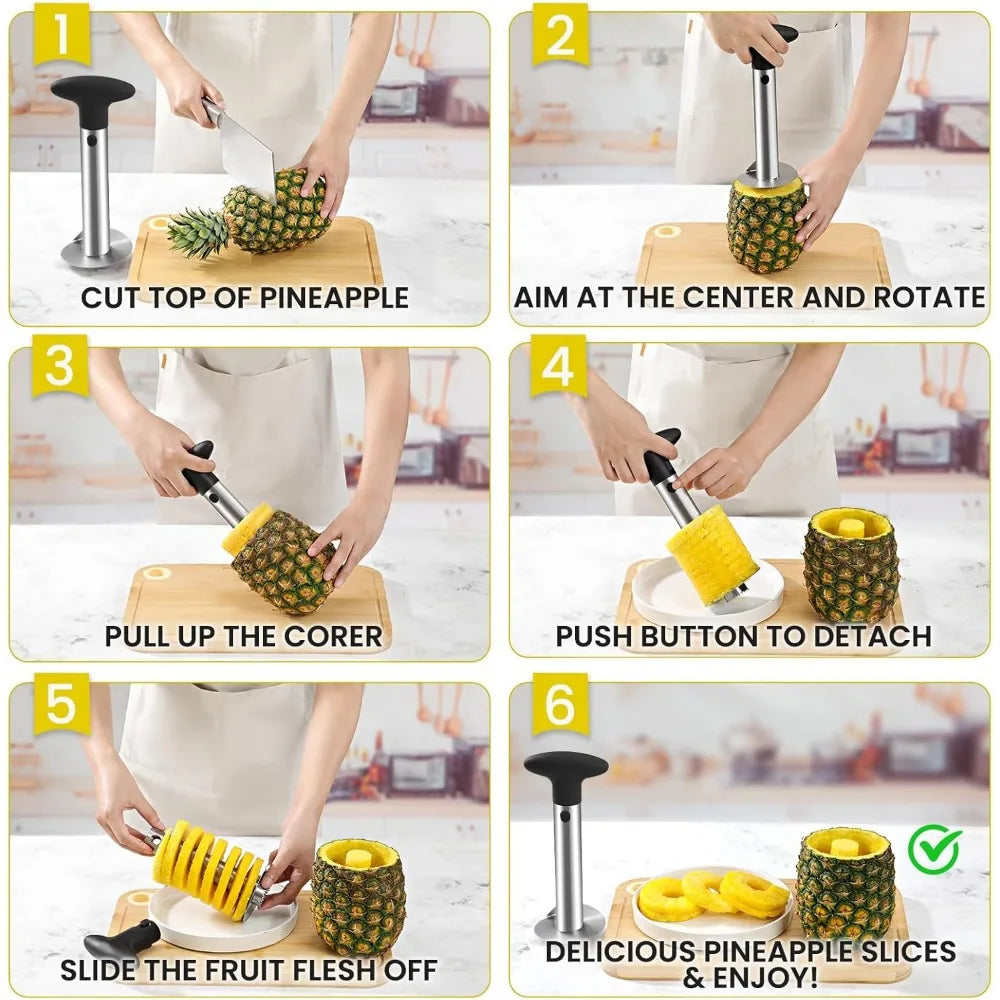 1
CUT TOP OF PINEAPPLE

2
AIM AT THE CENTER AND ROTATE

3
PULL UP THE CORER

4
PUSH BUTTON TO DETACH

5
SLIDE THE FRUIT FLESH OFF

6
DELICIOUS PINEAPPLE SLICES & ENJOY!