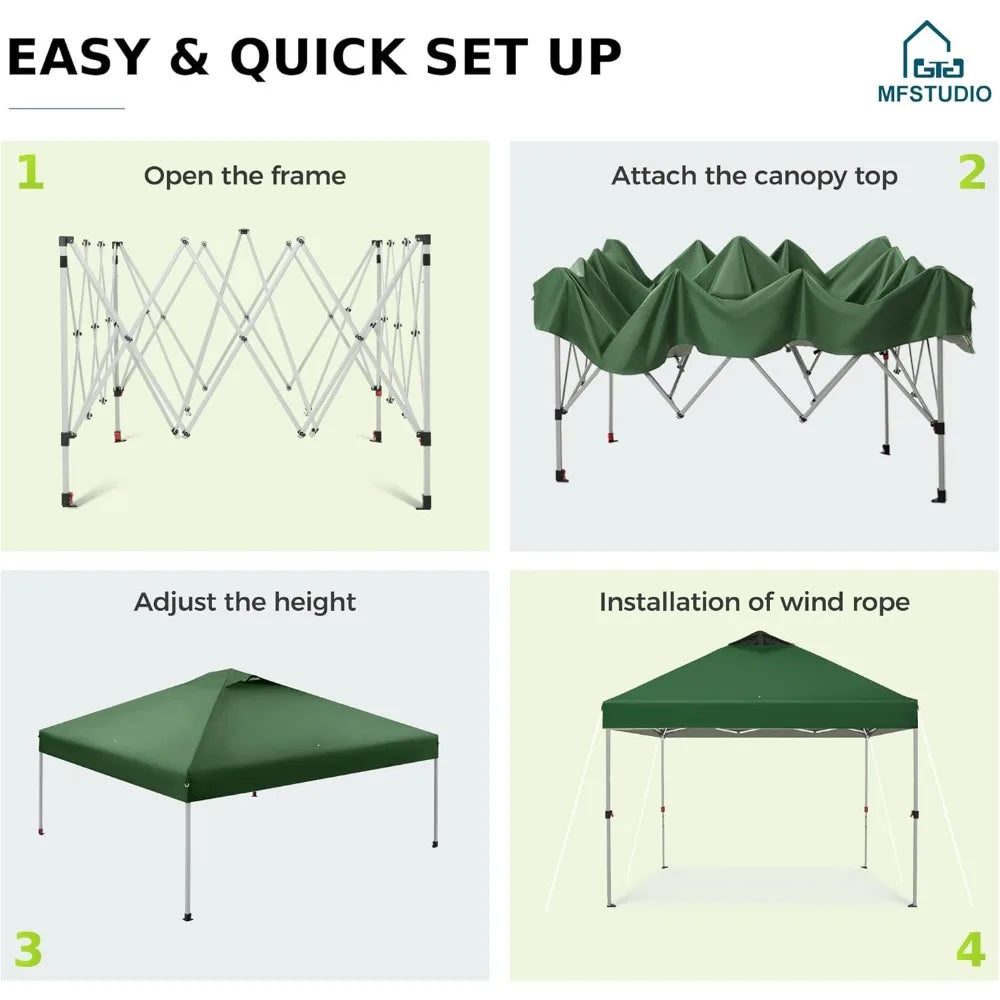 EASY & QUICK SET UP

MFSTUDIO

1
Open the frame

Attach the canopy top
2

Adjust the height
3

Installation of wind rope
4