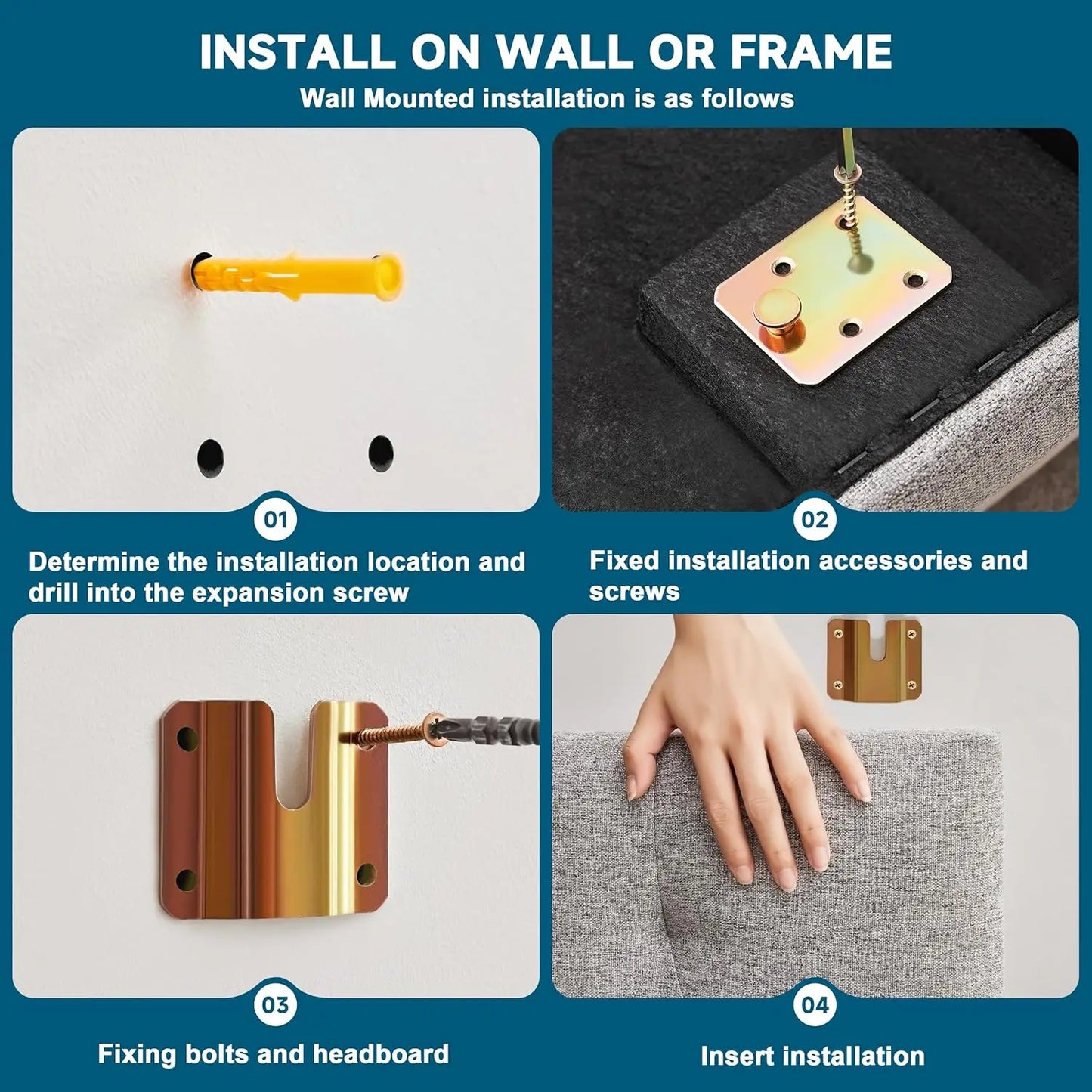 INSTALL ON WALL OR FRAME

Wall Mounted installation is as follows

01

Determine the installation location and drill into the expansion screw

02

Fixed installation accessories and screws

03

Fixing bolts and headboard

04

Insert installation