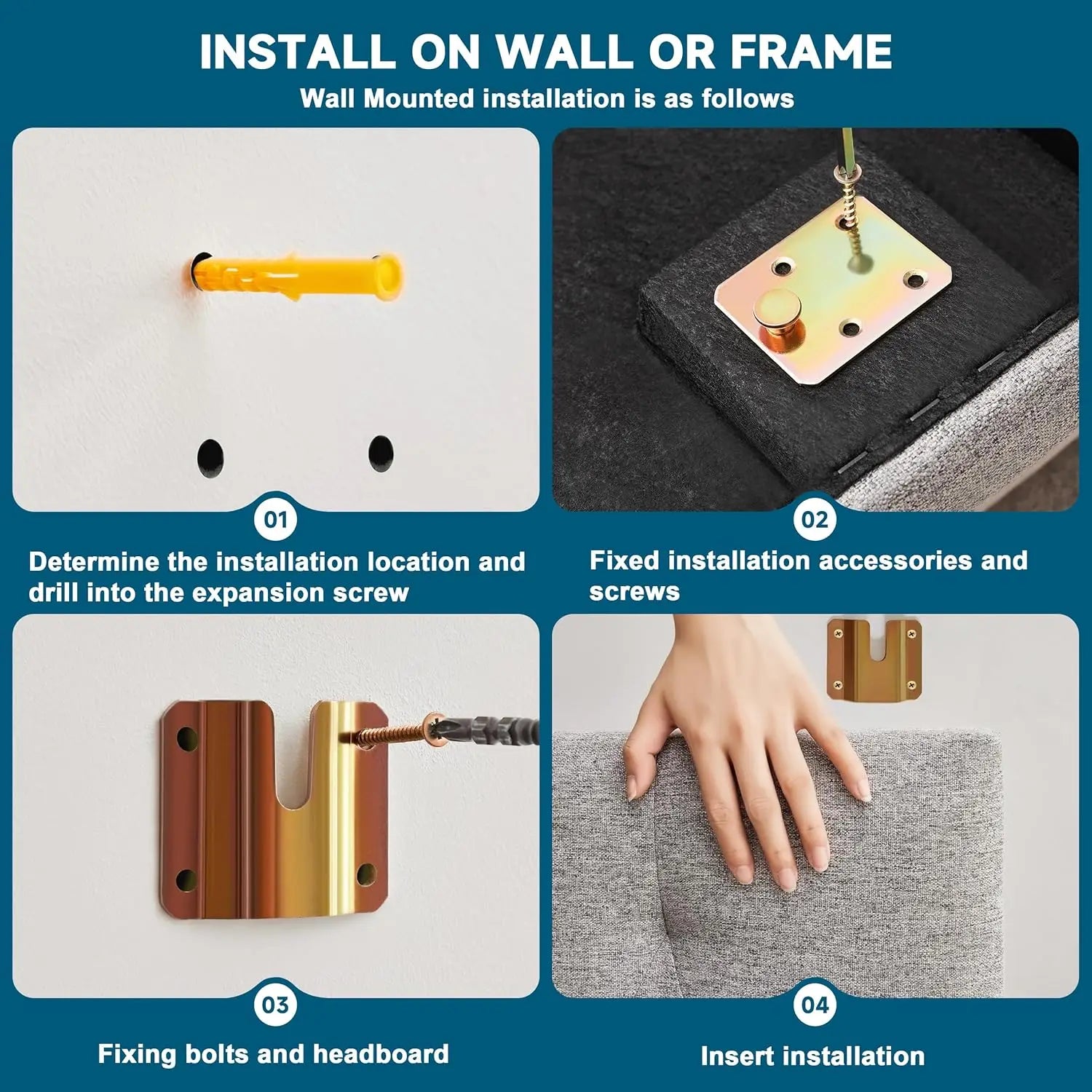 INSTALL ON WALL OR FRAME

Wall Mounted installation is as follows

01

Determine the installation location and drill into the expansion screw

02

Fixed installation accessories and screws

03

Fixing bolts and headboard

04

Insert installation