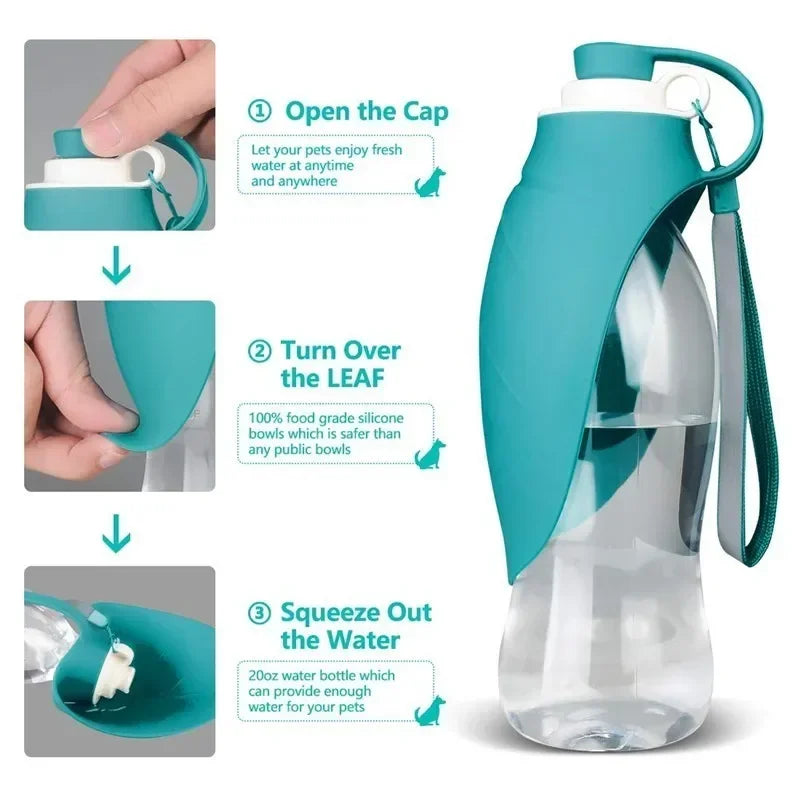 ① Open the Cap

Let your pets enjoy fresh water at anytime and anywhere

② Turn Over the LEAF

100% food grade silicone bowls which is safer than any public bowls

③ Squeeze Out the Water

20oz water bottle which can provide enough water for your pets