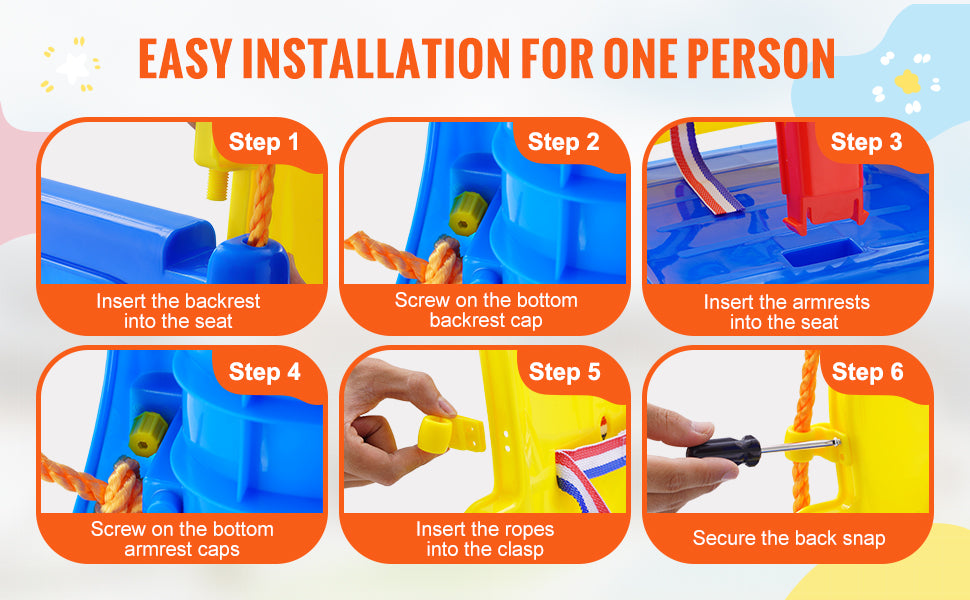 EASY INSTALLATION FOR ONE PERSON

Step 1
Insert the backrest into the seat

Step 2
Screw on the bottom backrest cap

Step 3
Insert the armrests into the seat

Step 4
Screw on the bottom armrest caps

Step 5
Insert the ropes into the clasp

Step 6
Secure the back snap